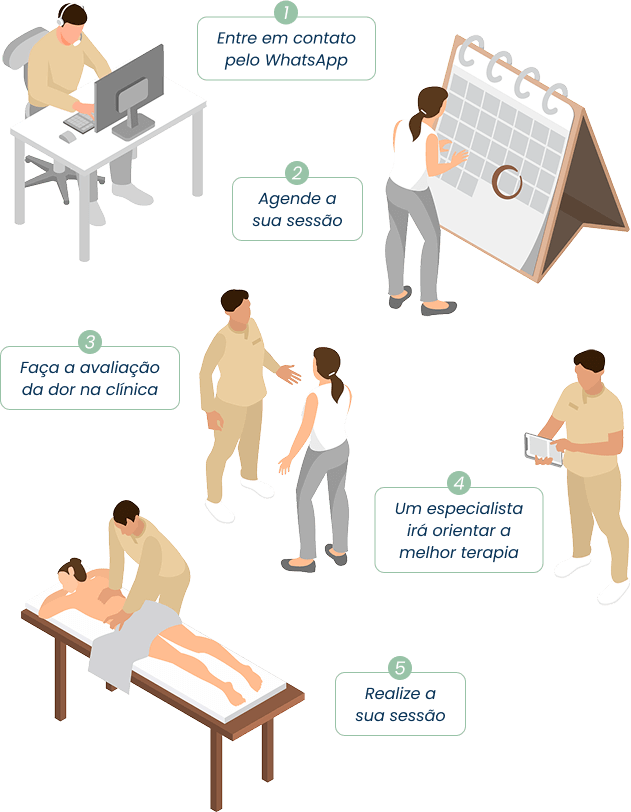 1
Entre em contato pelo WhatsApp

2
Agende a sua sessão

3
Faça a avaliação da dor na clínica

4
Um especialista irá orientar a melhor terapia

5
Realize a sua sessão